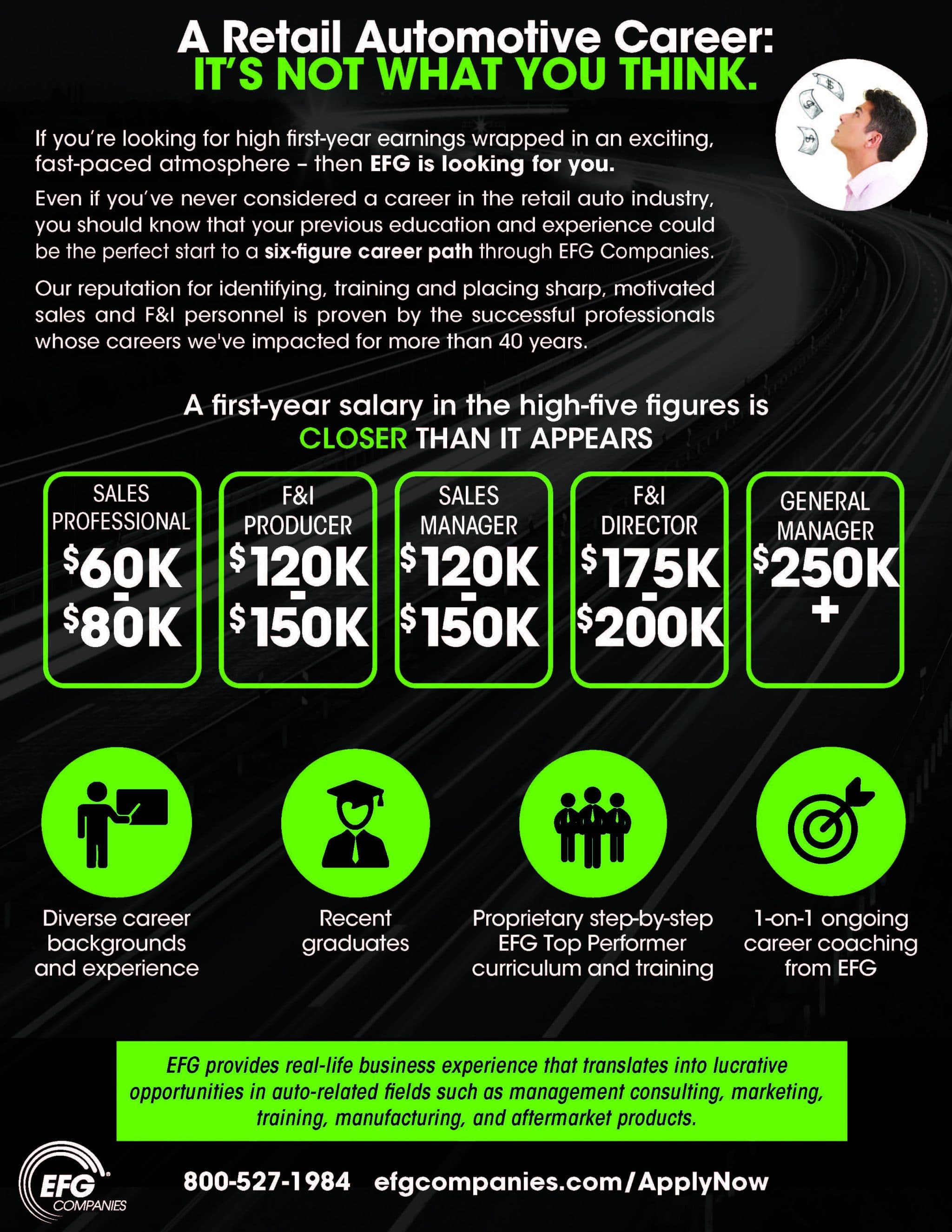 A Retail Automotive Career:
IT'S NOT WHAT YOU THINK.

If you're looking for high first-year earnings wrapped in an exciting, fast-paced atmosphere – then EFG is looking for you.

Even if you've never considered a career in the retail auto industry, you should know that your previous education and experience could be the perfect start to a six-figure career path through EFG Companies.

Our reputation for identifying, training and placing sharp, motivated sales and F&I personnel is proven by the successful professionals whose careers we've impacted for more than 40 years.

A first-year salary in the high-five figures is CLOSER THAN IT APPEARS

SALES PROFESSIONAL $60K - $80K

F&I PRODUCER $120K - $150K

SALES MANAGER $120K - $150K

F&I DIRECTOR $175K - $200K

GENERAL MANAGER $250K +

Diverse career backgrounds and experience

Recent graduates

Proprietary step-by-step EFG Top Performer curriculum and training

1-on-1 ongoing career coaching from EFG

EFG provides real-life business experience that translates into lucrative opportunities in auto-related fields such as management consulting, marketing, training, manufacturing, and aftermarket products.

EFG COMPANIES

800-527-1984 efgcompanies.com/ApplyNow