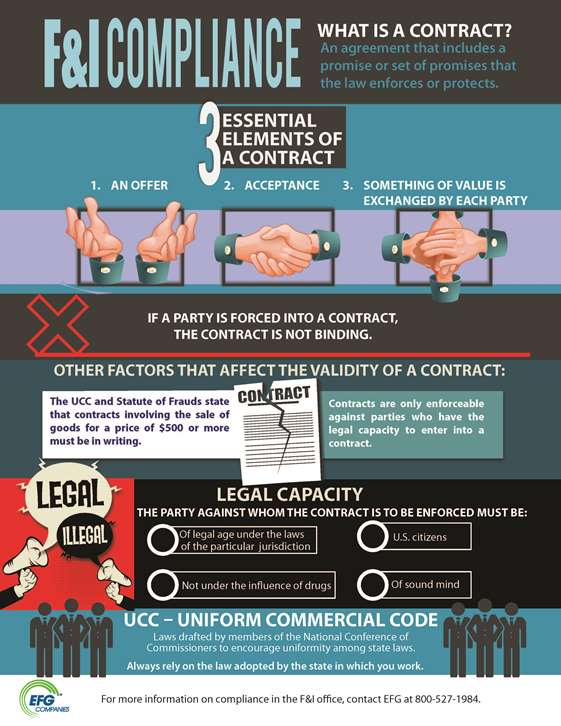 F&I COMPLIANCE

WHAT IS A CONTRACT?
An agreement that includes a promise or set of promises that the law enforces or protects.

3 ESSENTIAL ELEMENTS OF A CONTRACT

1. AN OFFER
2. ACCEPTANCE
3. SOMETHING OF VALUE IS EXCHANGED BY EACH PARTY

IF A PARTY IS FORCED INTO A CONTRACT, THE CONTRACT IS NOT BINDING.

OTHER FACTORS THAT AFFECT THE VALIDITY OF A CONTRACT:

The UCC and Statute of Frauds state that contracts involving the sale of goods for a price of $500 or more must be in writing.

CONTRACT

Contracts are only enforceable against parties who have the legal capacity to enter into a contract.

LEGAL
ILLEGAL

LEGAL CAPACITY
THE PARTY AGAINST WHOM THE CONTRACT IS TO BE ENFORCED MUST BE:

Of legal age under the laws of the particular jurisdiction

U.S. citizens

Not under the influence of drugs

Of sound mind

UCC – UNIFORM COMMERCIAL CODE
Laws drafted by members of the National Conference of Commissioners to encourage uniformity among state laws.
Always rely on the law adopted by the state in which you work.

EFG COMPANIES
For more information on compliance in the F&I office, contact EFG at 800-527-1984.